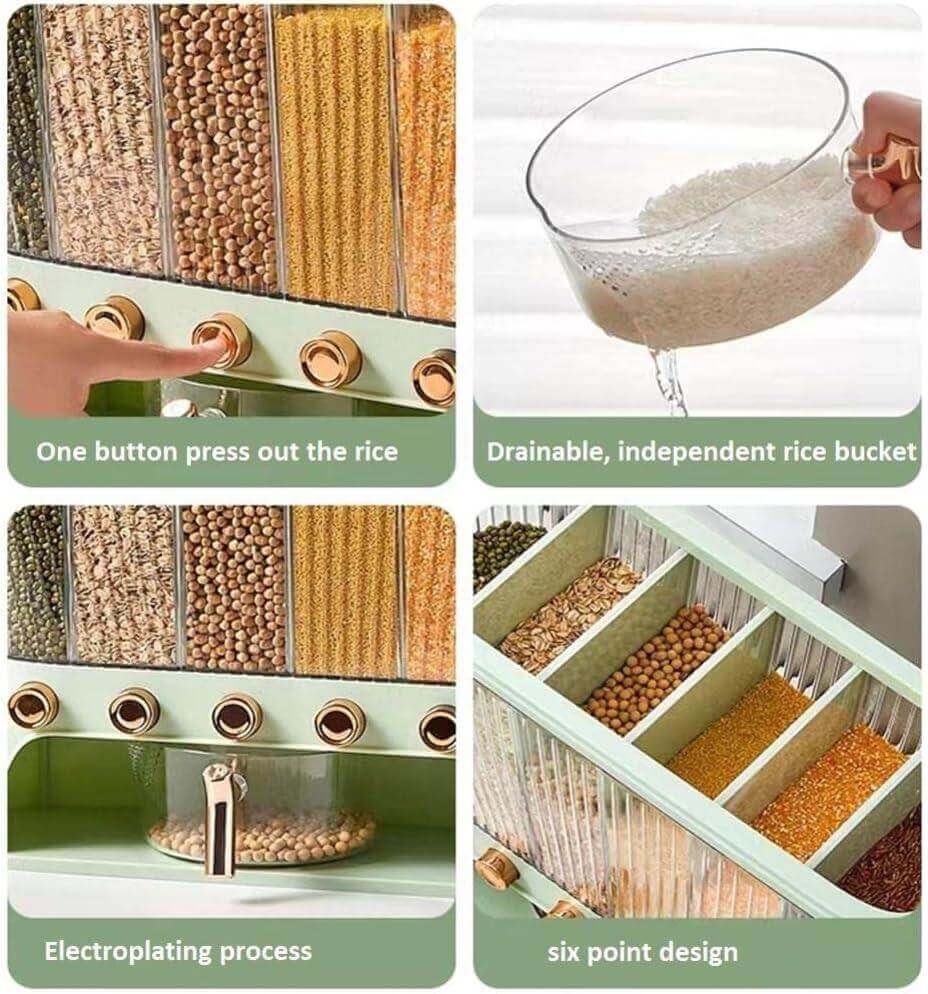 One button press out the rice

Drainable, independent rice bucket

Electroplating process

six point design