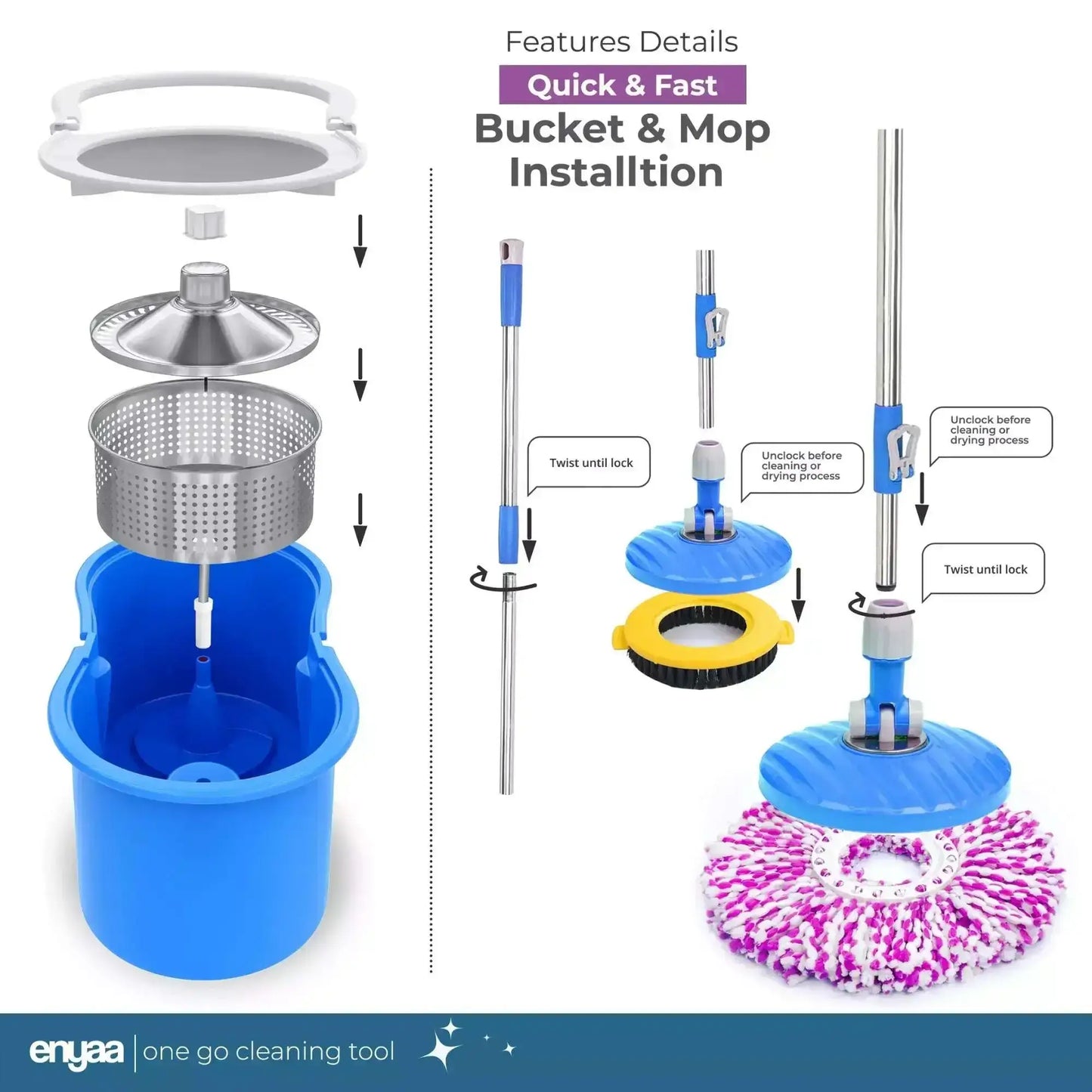 Features Details
Quick & Fast
Bucket & Mop Installtion

Twist until lock

Unclock before cleaning or drying process

Unclock before cleaning or drying process

Twist until lock

enyaa | one go cleaning tool