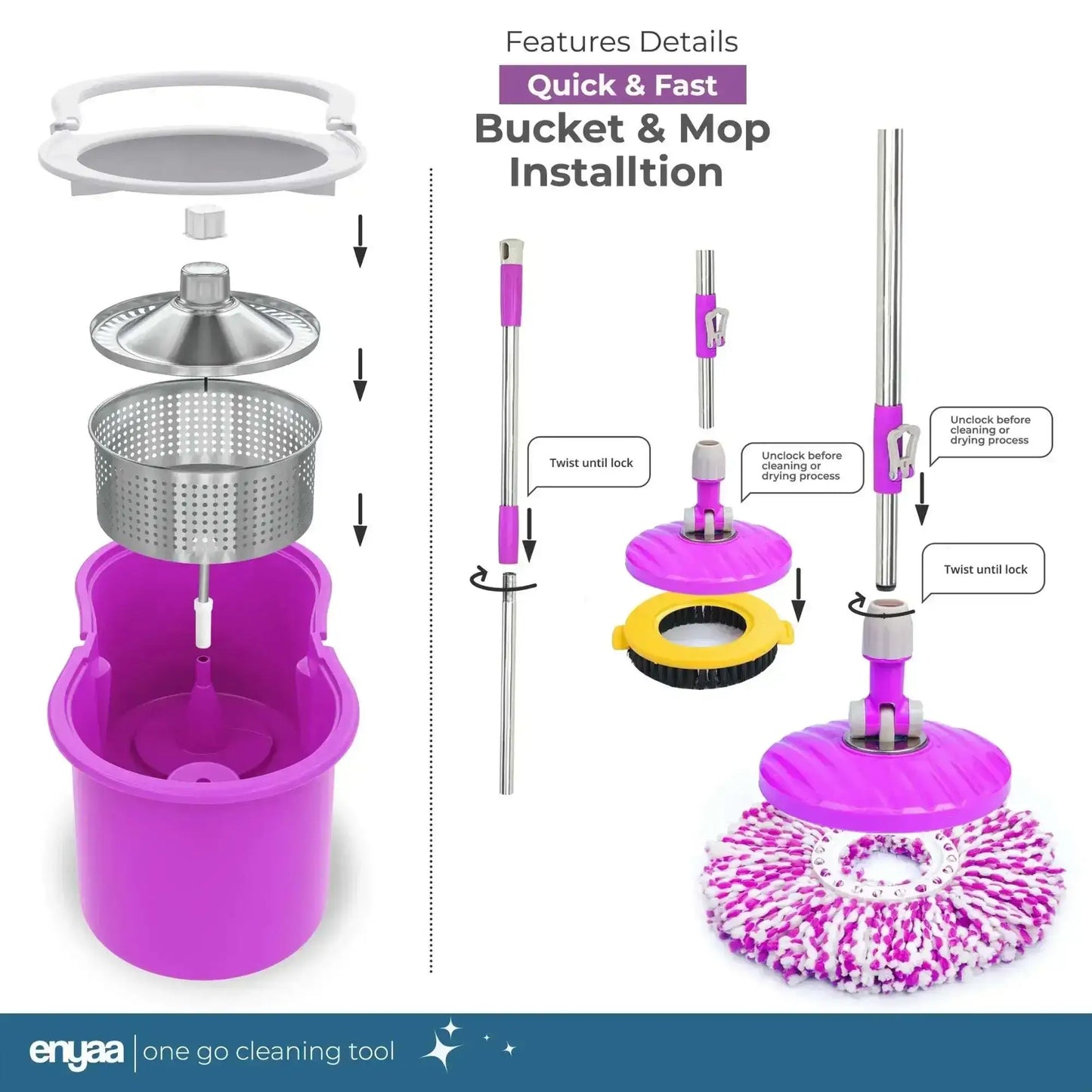 Features Details

Quick & Fast

Bucket & Mop Installtion

Twist until lock

Unclock before cleaning or drying process

Unclock before cleaning or drying process

Twist until lock

enyaa | one go cleaning tool