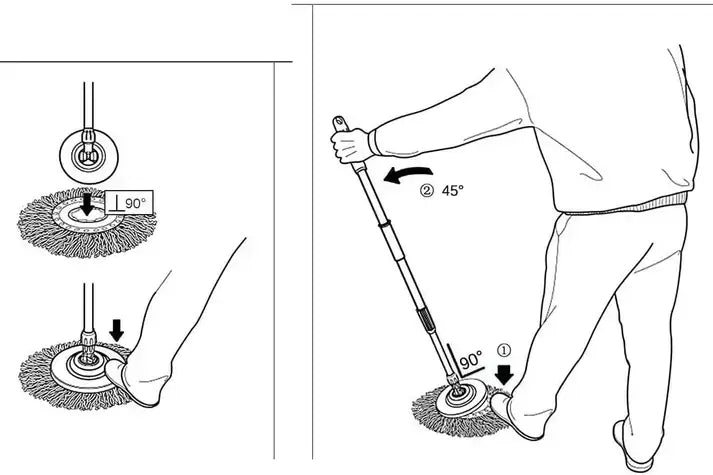 90°

② 45°

90°

①