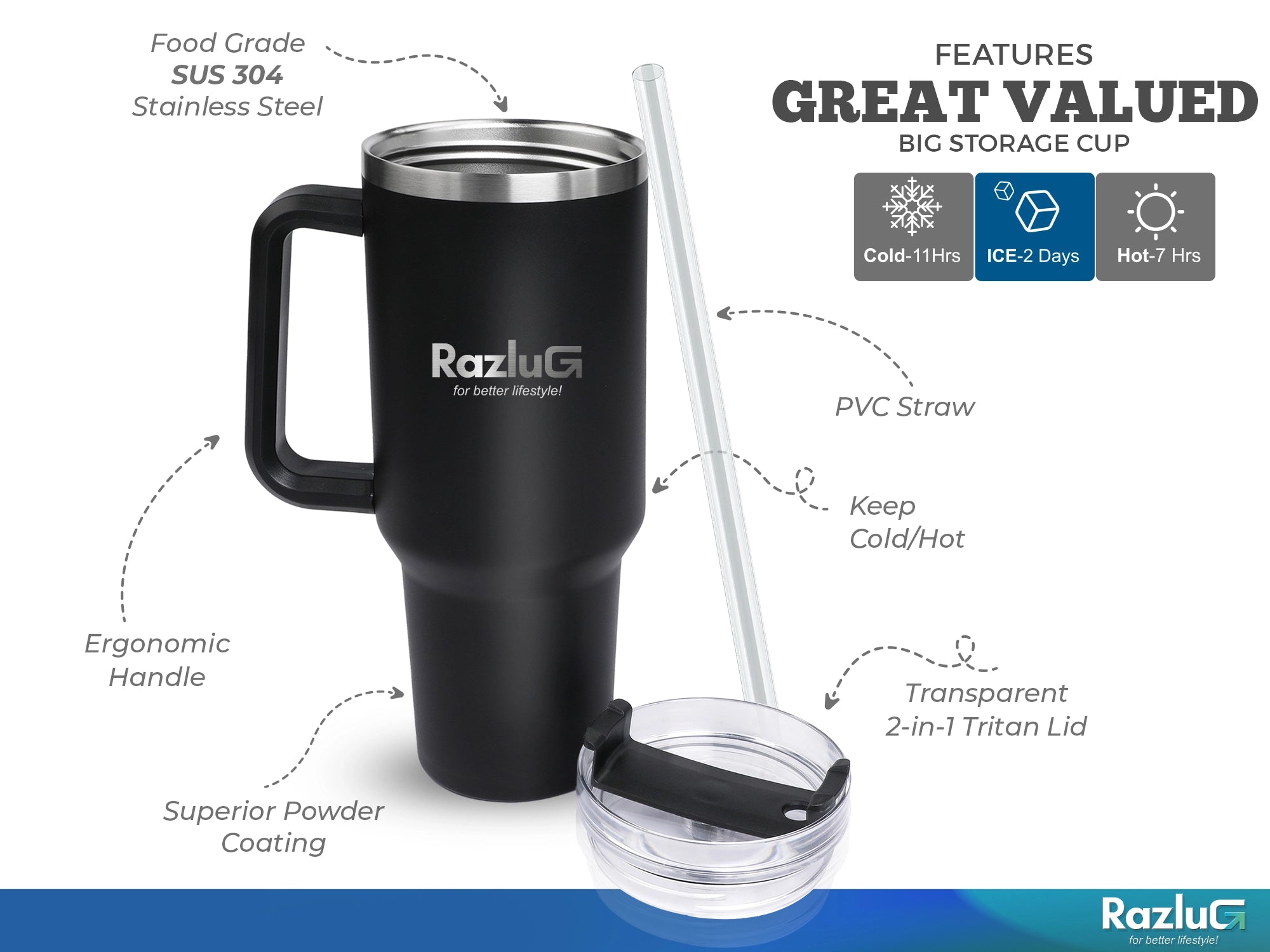 Food Grade
SUS 304
Stainless Steel

FEATURES
GREAT VALUED
BIG STORAGE CUP

Cold-11Hrs
ICE-2 Days
Hot-7 Hrs

RazluG
for better lifestyle!

PVC Straw

Keep
Cold/Hot

Ergonomic
Handle

Transparent
2-in-1 Tritan Lid

Superior Powder
Coating

RazluG
for better lifestyle!