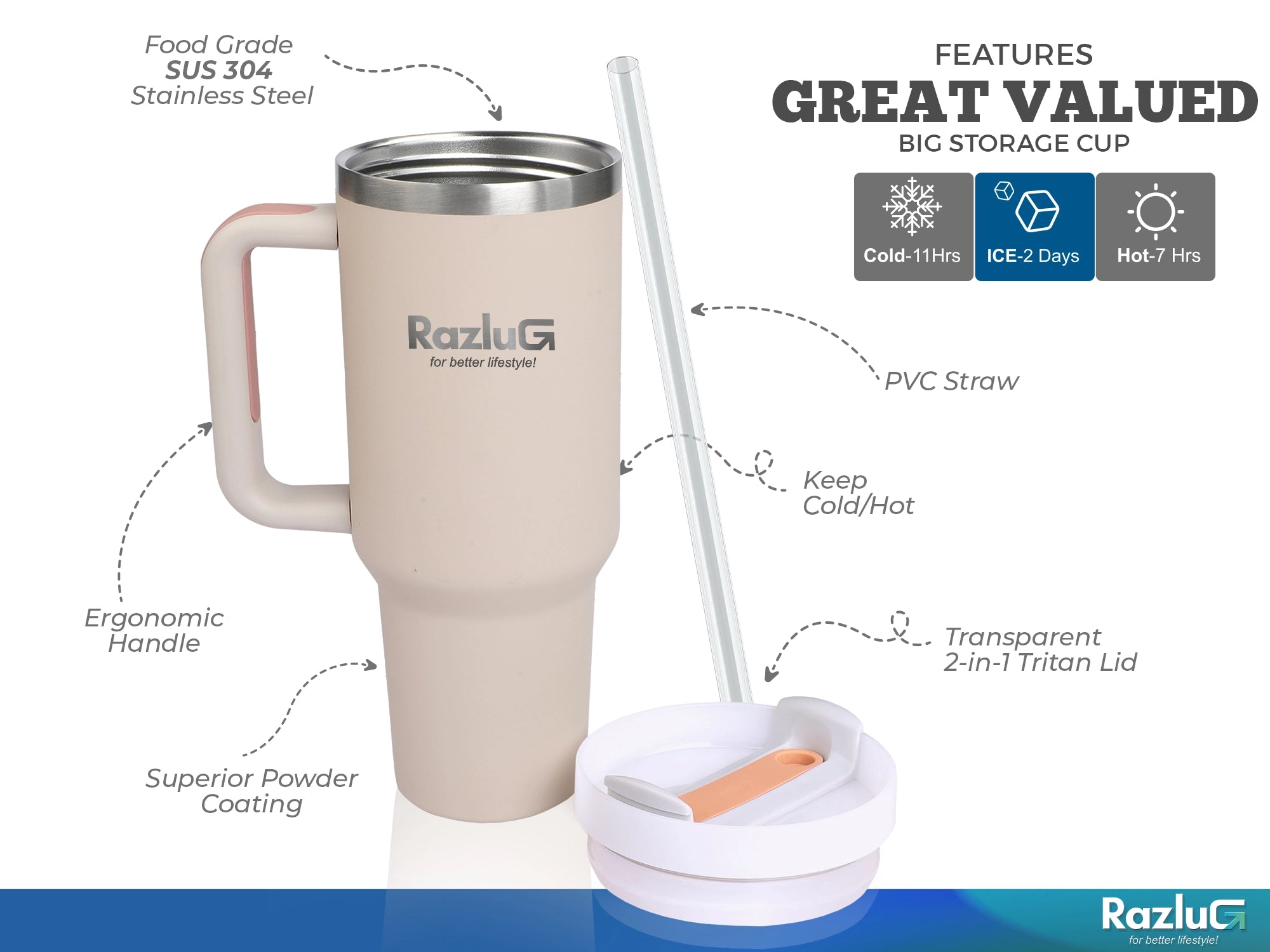 Food Grade
SUS 304
Stainless Steel

FEATURES
GREAT VALUED
BIG STORAGE CUP

Cold-11Hrs
ICE-2 Days
Hot-7 Hrs

RazluG
for better lifestyle!

PVC Straw

Keep Cold/Hot

Ergonomic Handle

Transparent 2-in-1 Tritan Lid

Superior Powder Coating

RazluG
for better lifestyle!