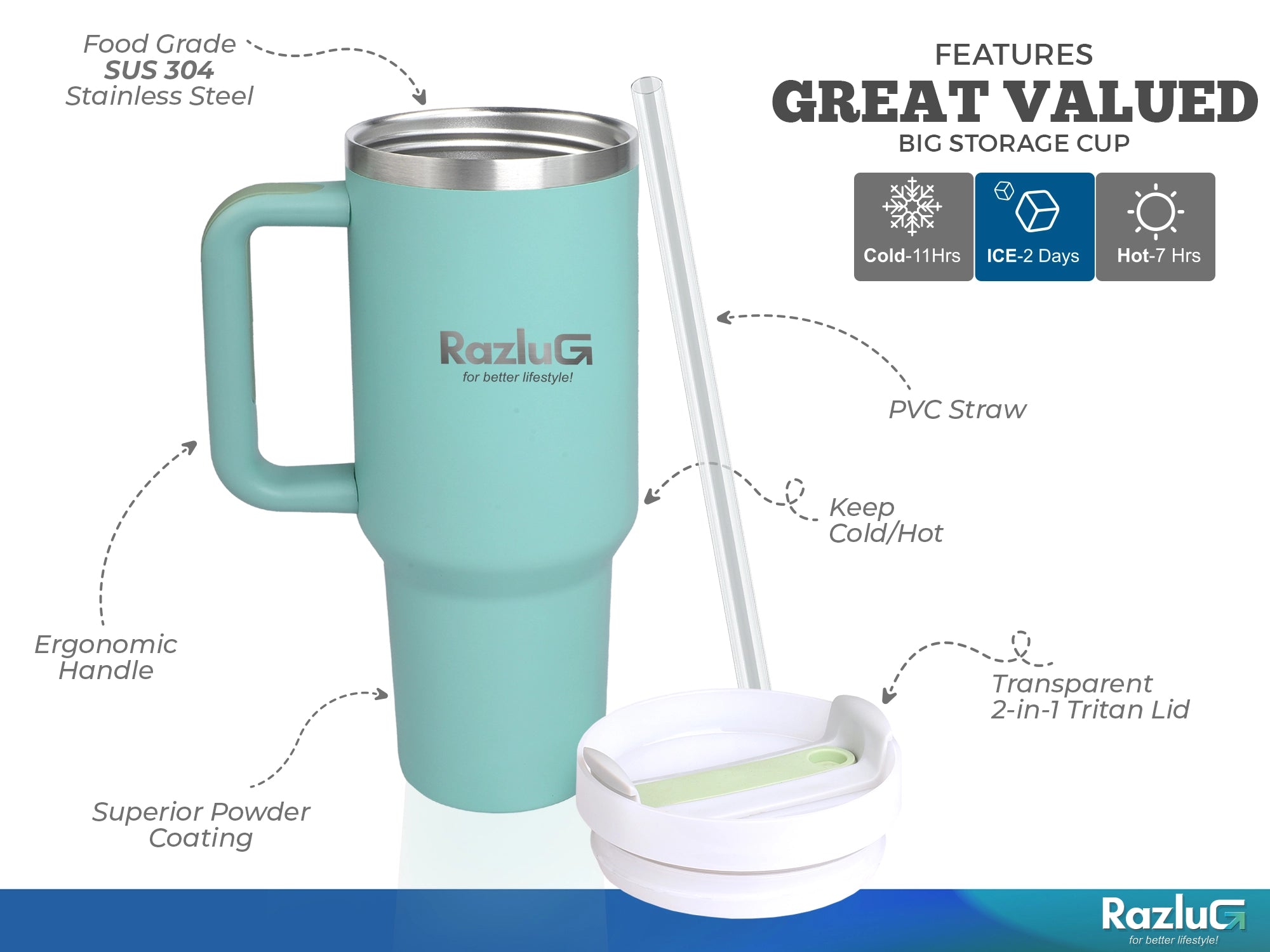 Food Grade
SUS 304
Stainless Steel

FEATURES
GREAT VALUED
BIG STORAGE CUP

Cold-11Hrs

ICE-2 Days

Hot-7 Hrs

RazluG
for better lifestyle!

PVC Straw

Keep
Cold/Hot

Ergonomic
Handle

Transparent
2-in-1 Tritan Lid

Superior Powder
Coating

RazluG
for better lifestyle!