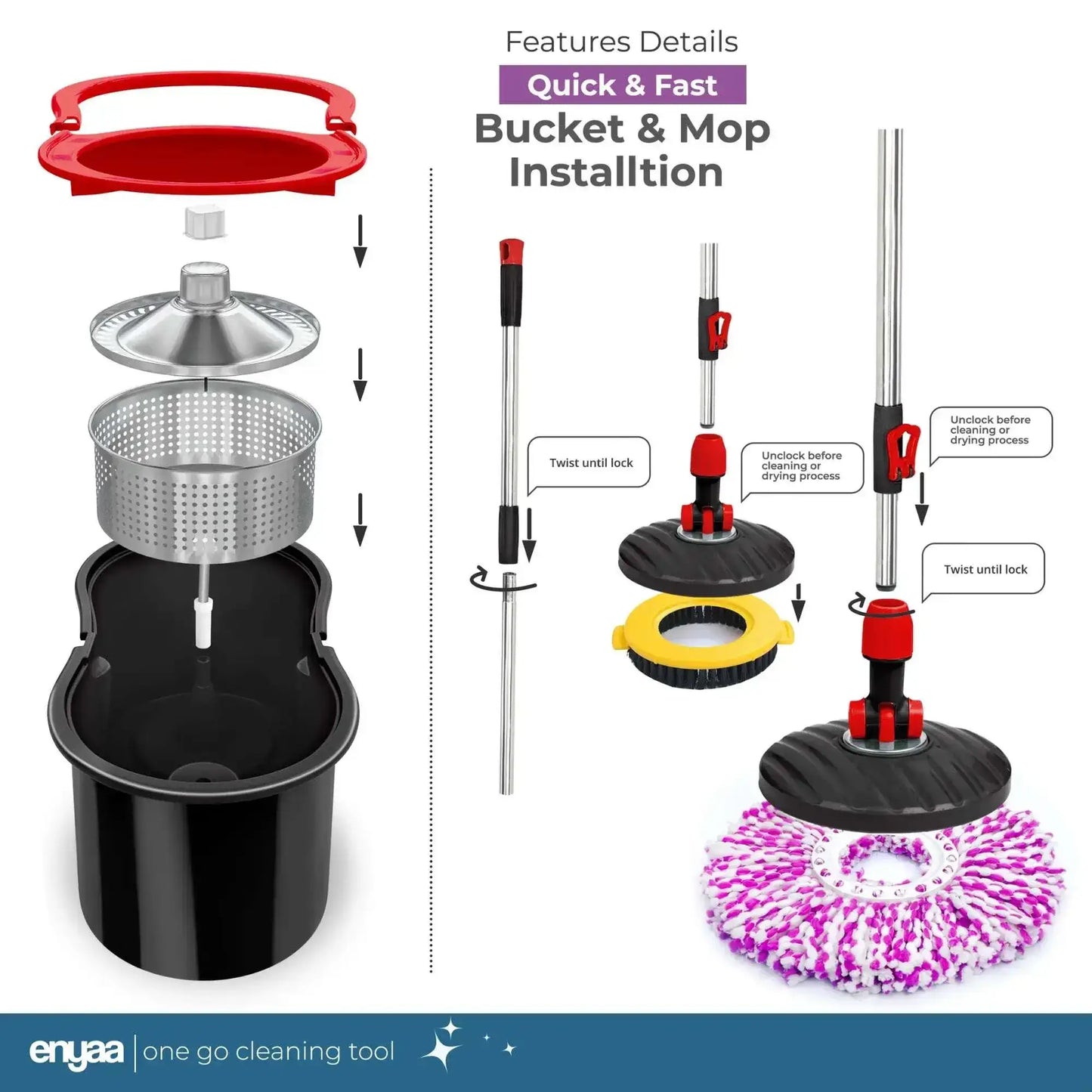 Features Details

Quick & Fast

Bucket & Mop Installtion

Twist until lock

Unclock before cleaning or drying process

Unclock before cleaning or drying process

Twist until lock

enyaa | one go cleaning tool