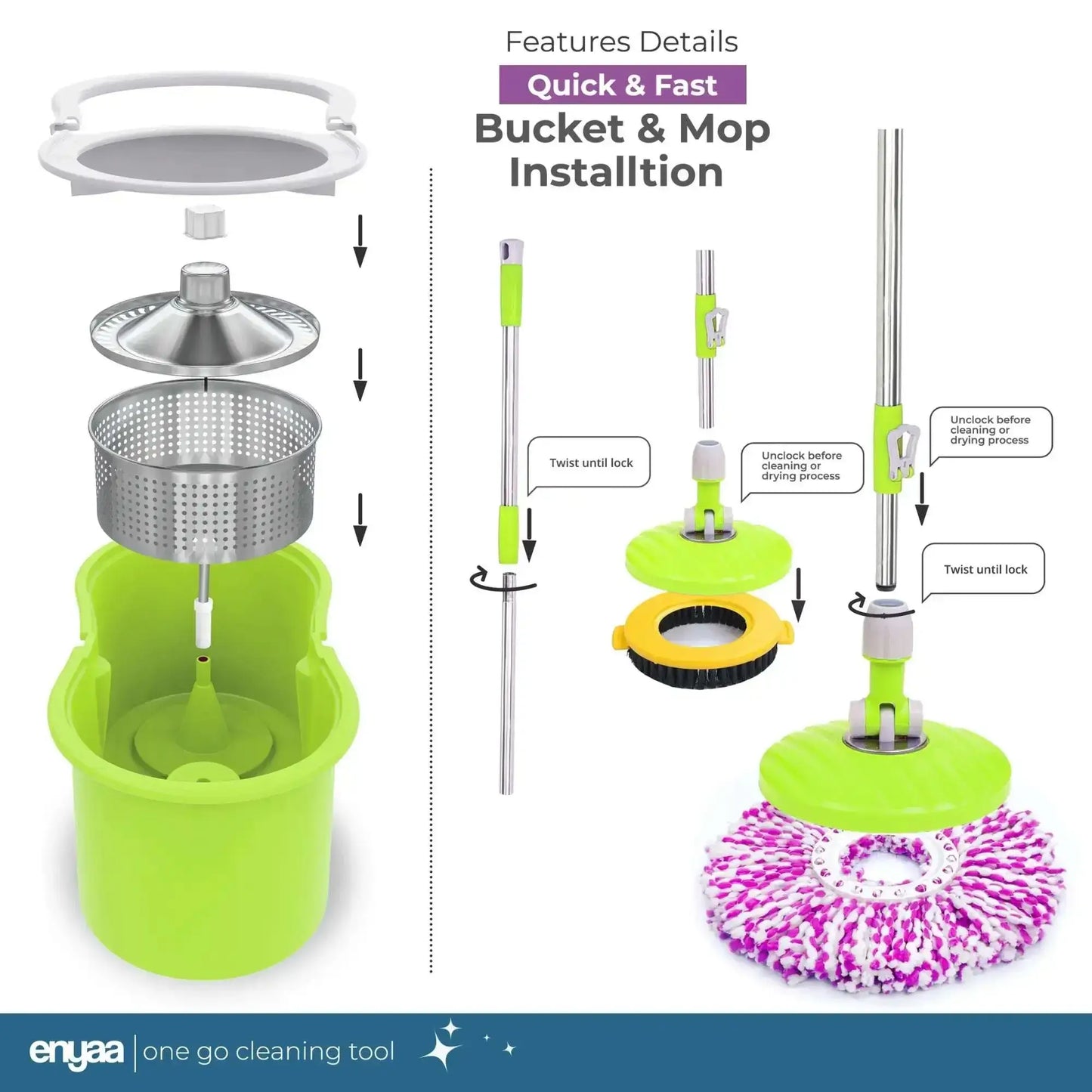 Features Details
Quick & Fast
Bucket & Mop Installtion

Twist until lock

Unclock before cleaning or drying process

Unclock before cleaning or drying process

Twist until lock

enyaa | one go cleaning tool