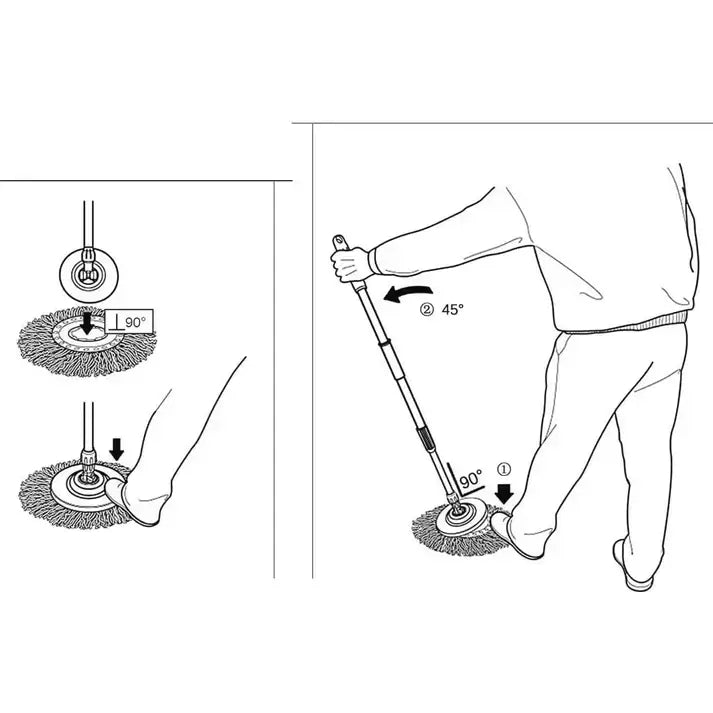 90°

② 45°

90°

①